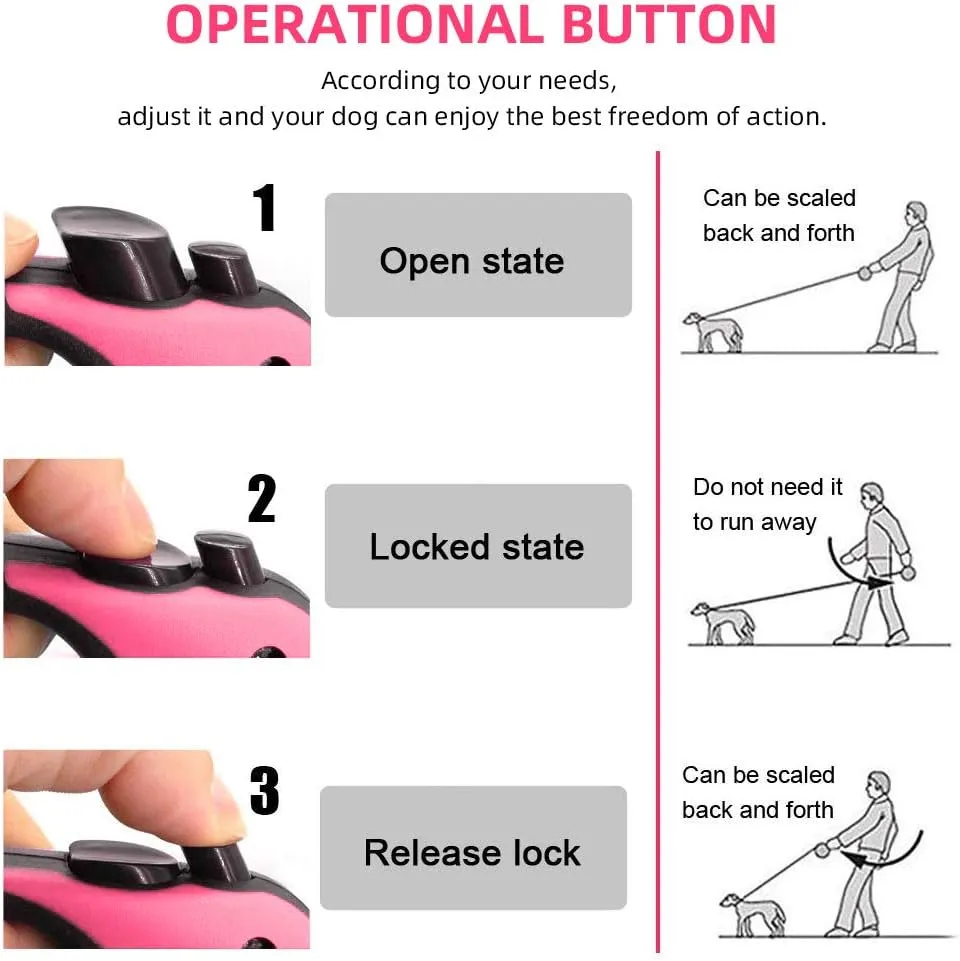 OPERATIONAL BUTTON

According to your needs, adjust it and your dog can enjoy the best freedom of action.

1

Open state

Can be scaled back and forth

2

Locked state

Do not need it to run away

3

Release lock

Can be scaled back and forth