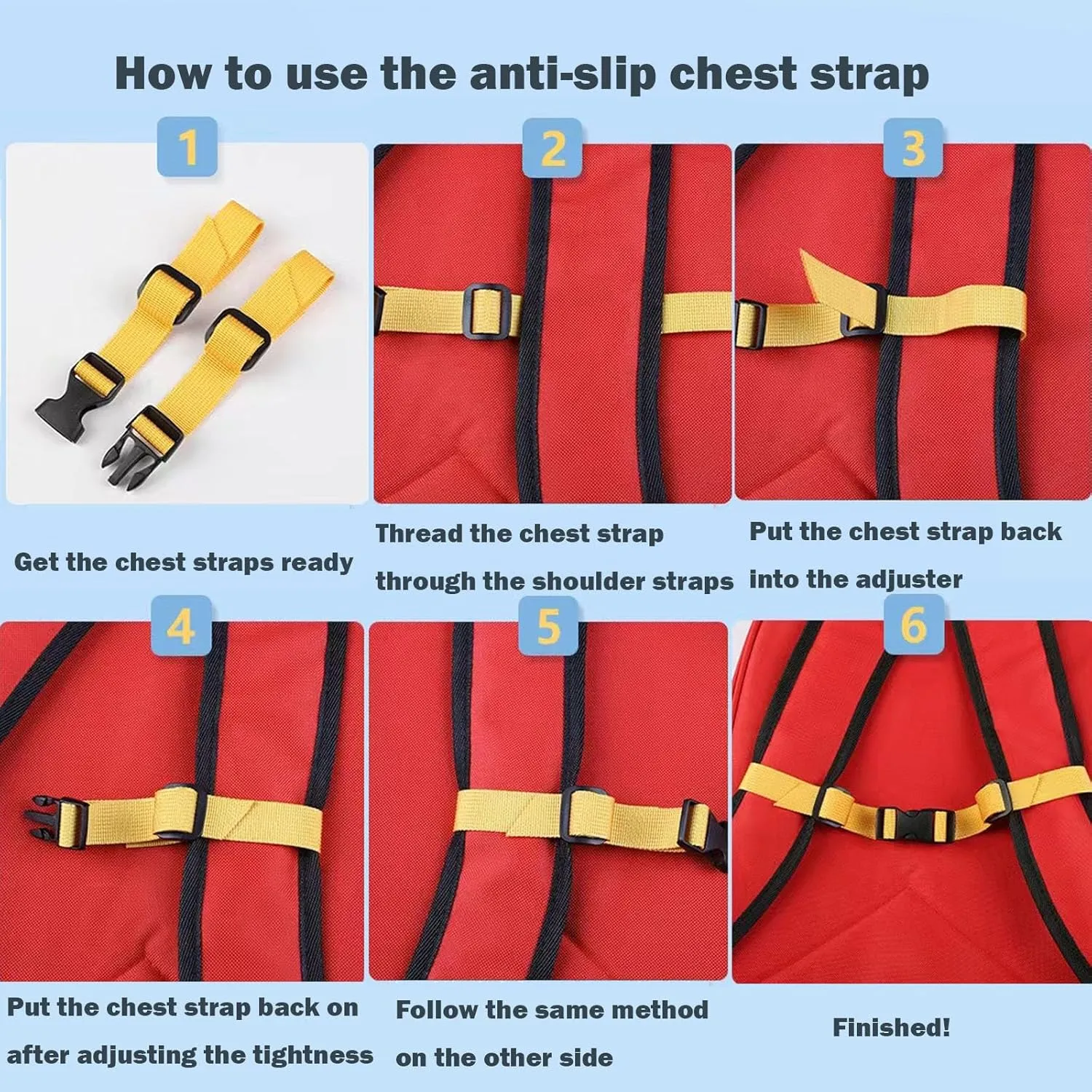 How to use the anti-slip chest strap

1

Get the chest straps ready

2

Thread the chest strap through the shoulder straps

3

Put the chest strap back into the adjuster

4

Put the chest strap back on after adjusting the tightness

5

Follow the same method on the other side

6

Finished!